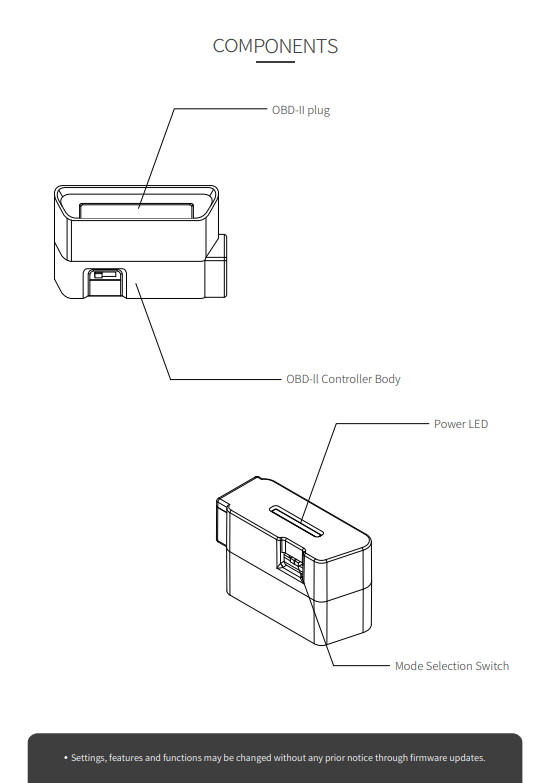 COMPONENTS

OBD-II plug

OBD-ll Controller Body

Power LED

Mode Selection Switch

• Settings, features and functions may be changed without any prior notice through firmware updates.